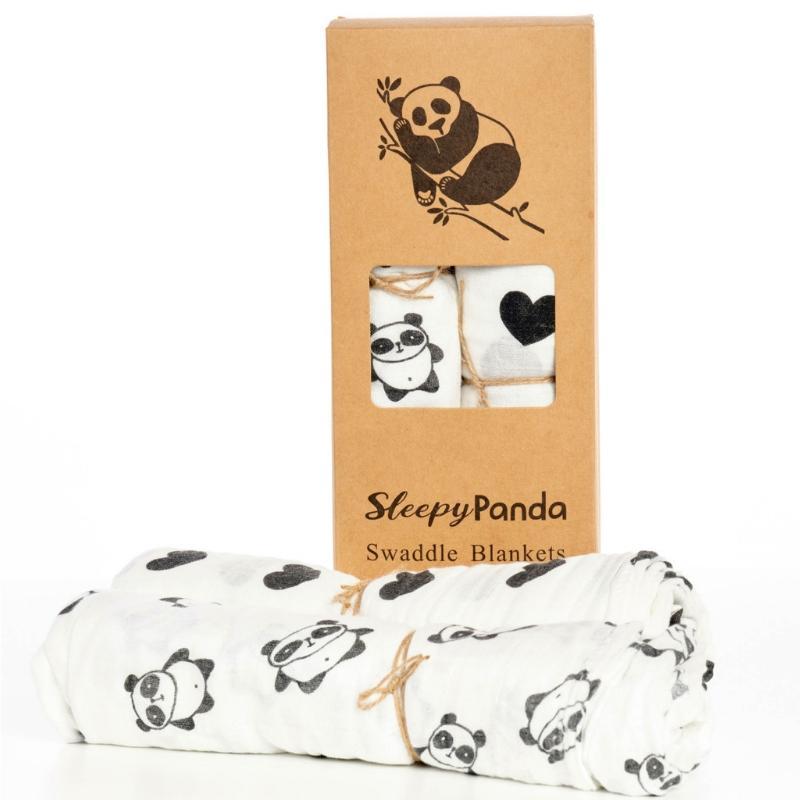 SleepyPanda
Swaddle Blankets